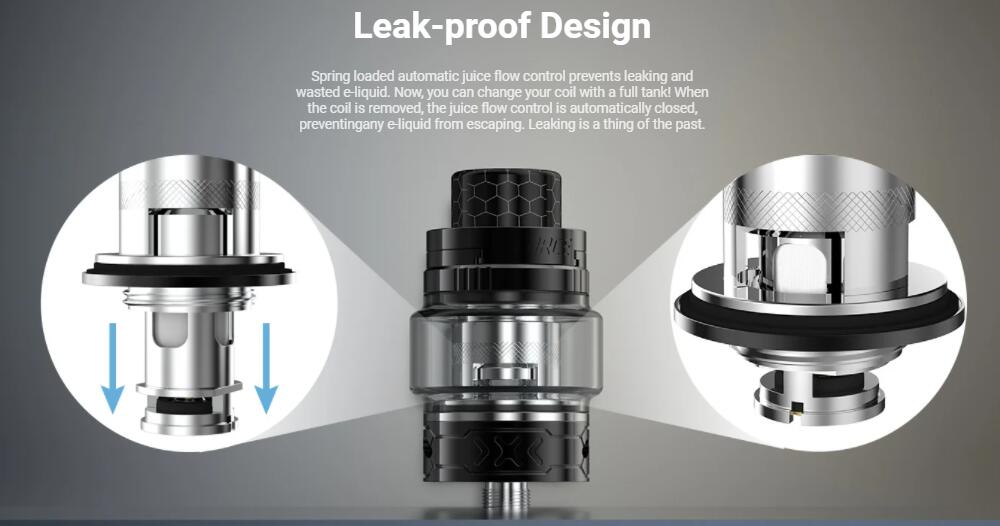 Leak-proof Design

Spring loaded automatic juice flow control prevents leaking and wasted e-liquid. Now, you can change your coil with a full tank! When the coil is removed, the juice flow control is automatically closed, preventingany e-liquid from escaping. Leaking is a thing of the past.